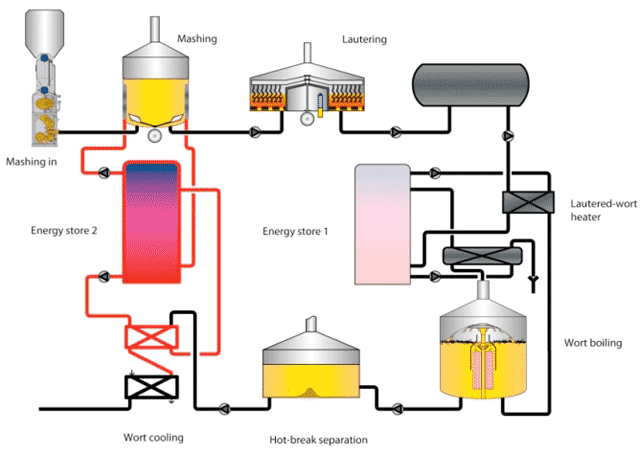 Mashing

Lautering

Mashing in

Energy store 2

Energy store 1

Lautered-wort heater

Wort boiling

Wort cooling

Hot-break separation